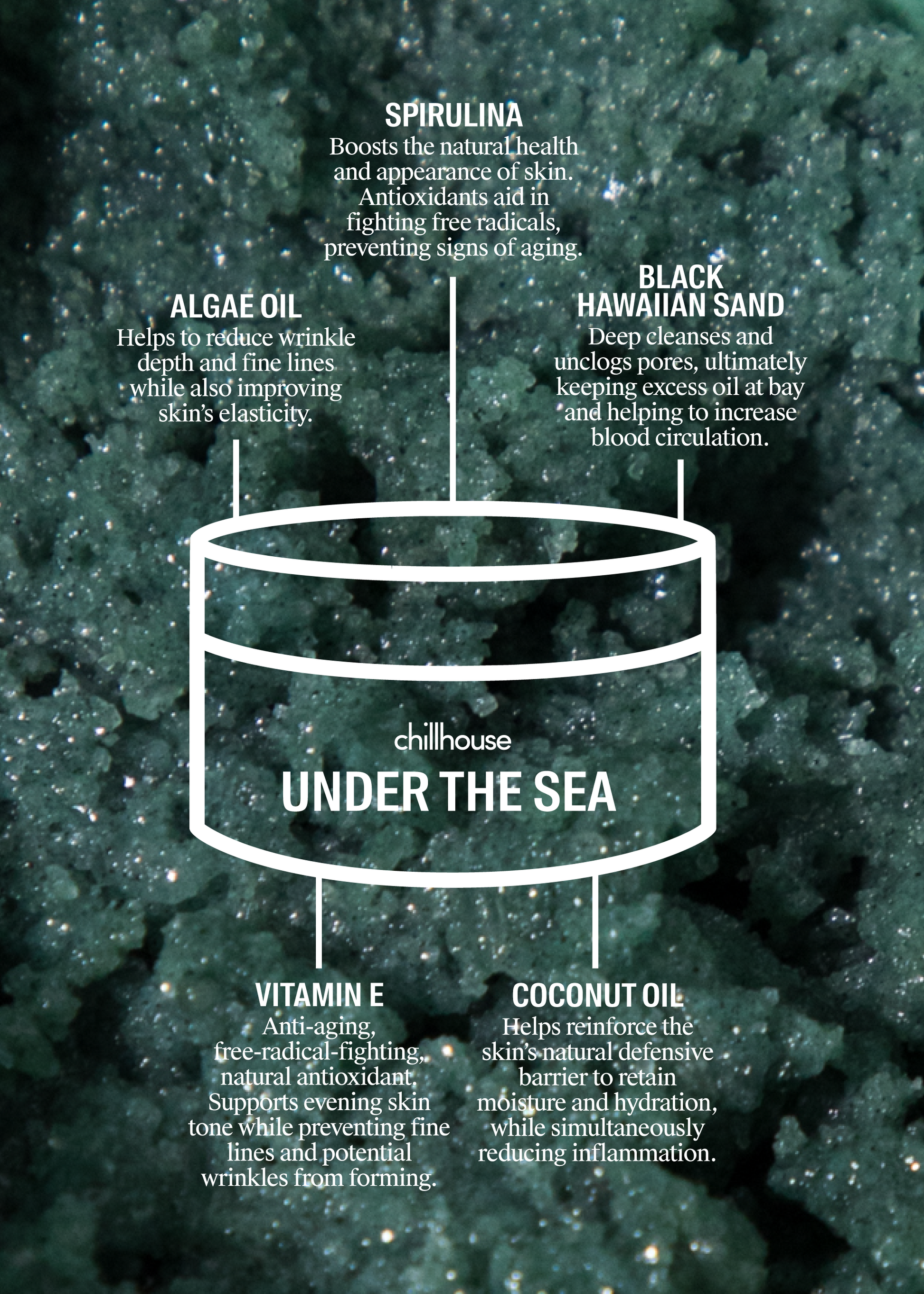 SPIRULINA
Boosts the natural health and appearance of skin. Antioxidants aid in fighting free radicals, preventing signs of aging.

ALGAE OIL
Helps to reduce wrinkle depth and fine lines while also improving skin's elasticity.

BLACK HAWAIIAN SAND
Deep cleanses and unclogs pores, ultimately keeping excess oil at bay and helping to increase blood circulation.

chillhouse
UNDER THE SEA

VITAMIN E
Anti-aging, free-radical-fighting, natural antioxidant, Supports evening skin tone while preventing fine lines and potential wrinkles from forming.

COCONUT OIL
Helps reinforce the skin's natural defensive barrier to retain moisture and hydration, while simultaneously reducing inflammation.