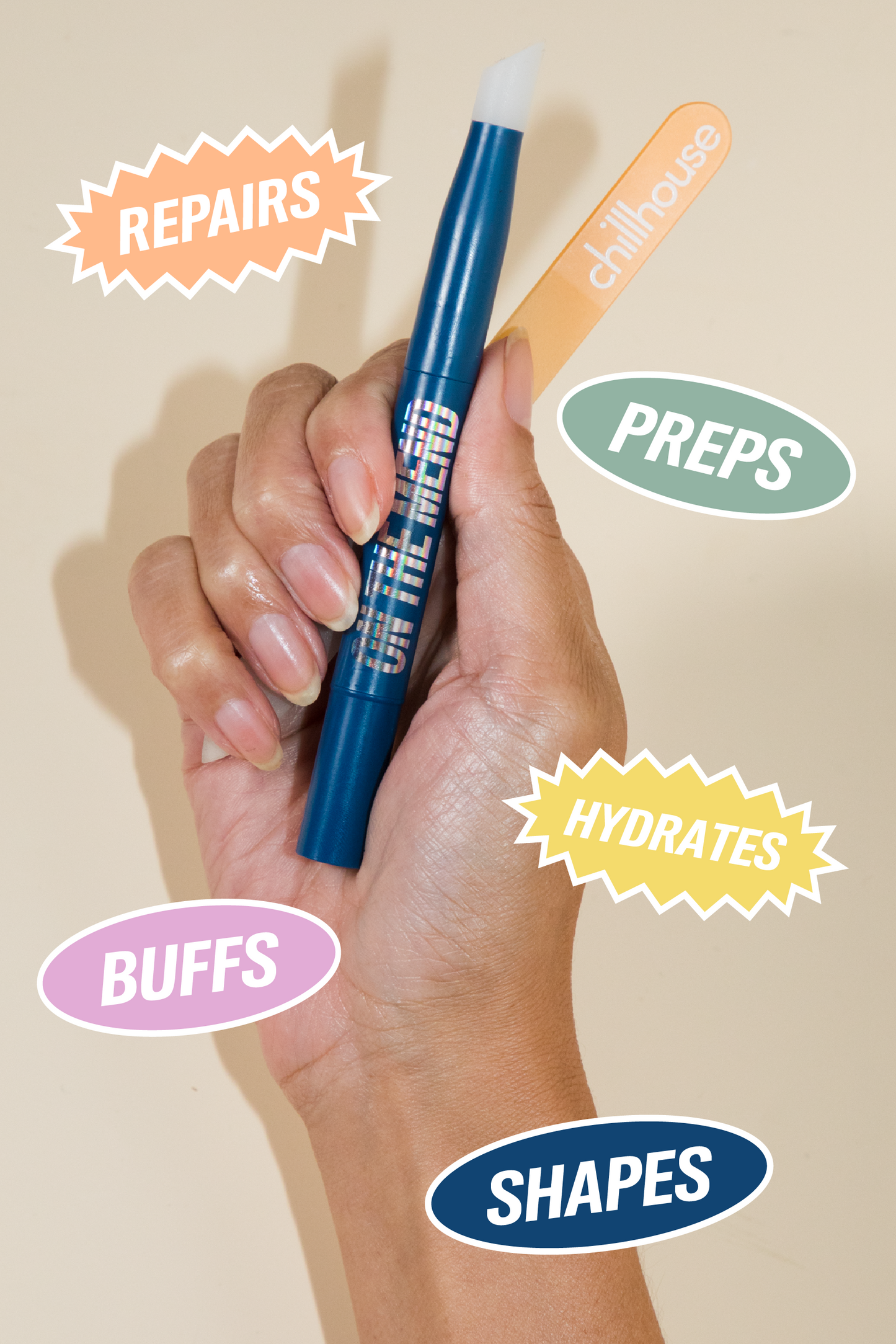 REPAIRS

chillhouse

PREPS

ON THE MEND

HYDRATES

BUFFS

SHAPES